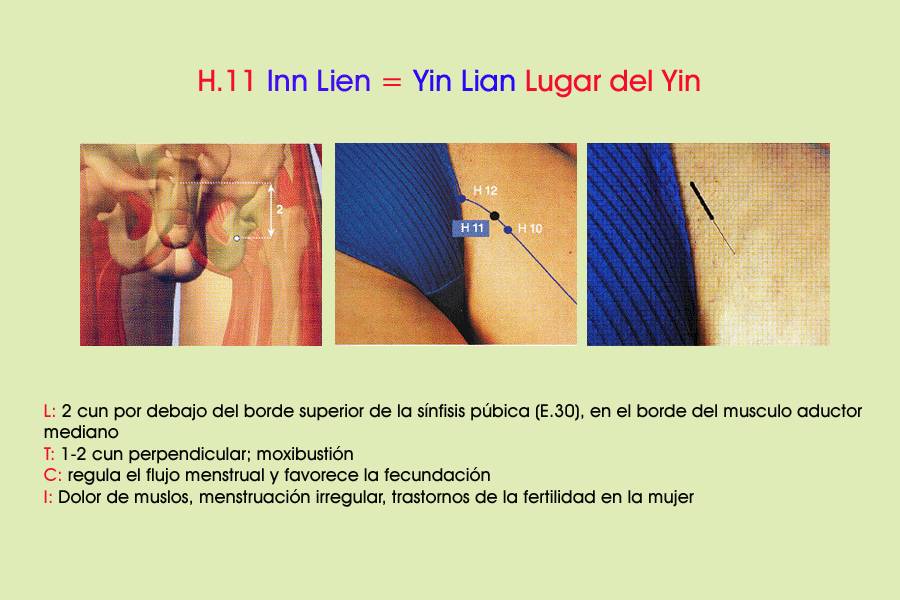 H.11 Inn Lien = Yin Lian Lugar del Yin

2

H 12

H 11

H 10

L: 2 cun por debajo del borde superior de la sínfisis púbica (E.30), en el borde del musculo aductor mediano
T: 1-2 cun perpendicular; moxibustión
C: regula el flujo menstrual y favorece la fecundación
I: Dolor de muslos, menstruación irregular, trastornos de la fertilidad en la mujer